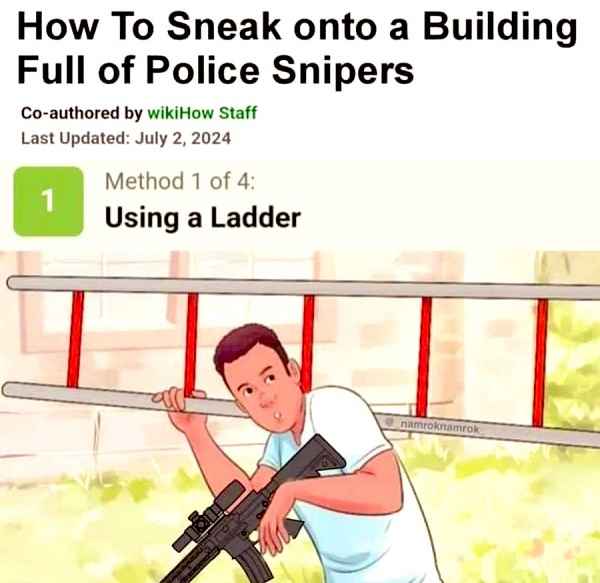 How To Sneak onto a Building Full of Police Snipers

Co-authored by wikiHow Staff
Last Updated: July 2, 2024

1
Method 1 of 4:
Using a Ladder

namroknamrok